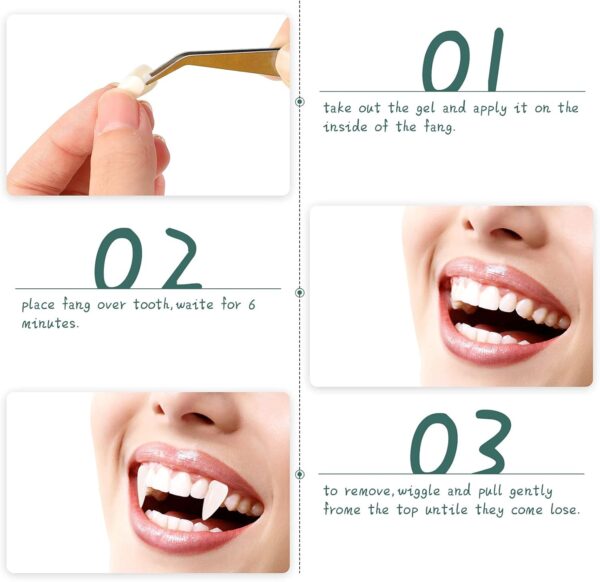 01

take out the gel and apply it on the inside of the fang.

02

place fang over tooth, waite for 6 minutes.

03

to remove, wiggle and pull gently frome the top untile they come lose.