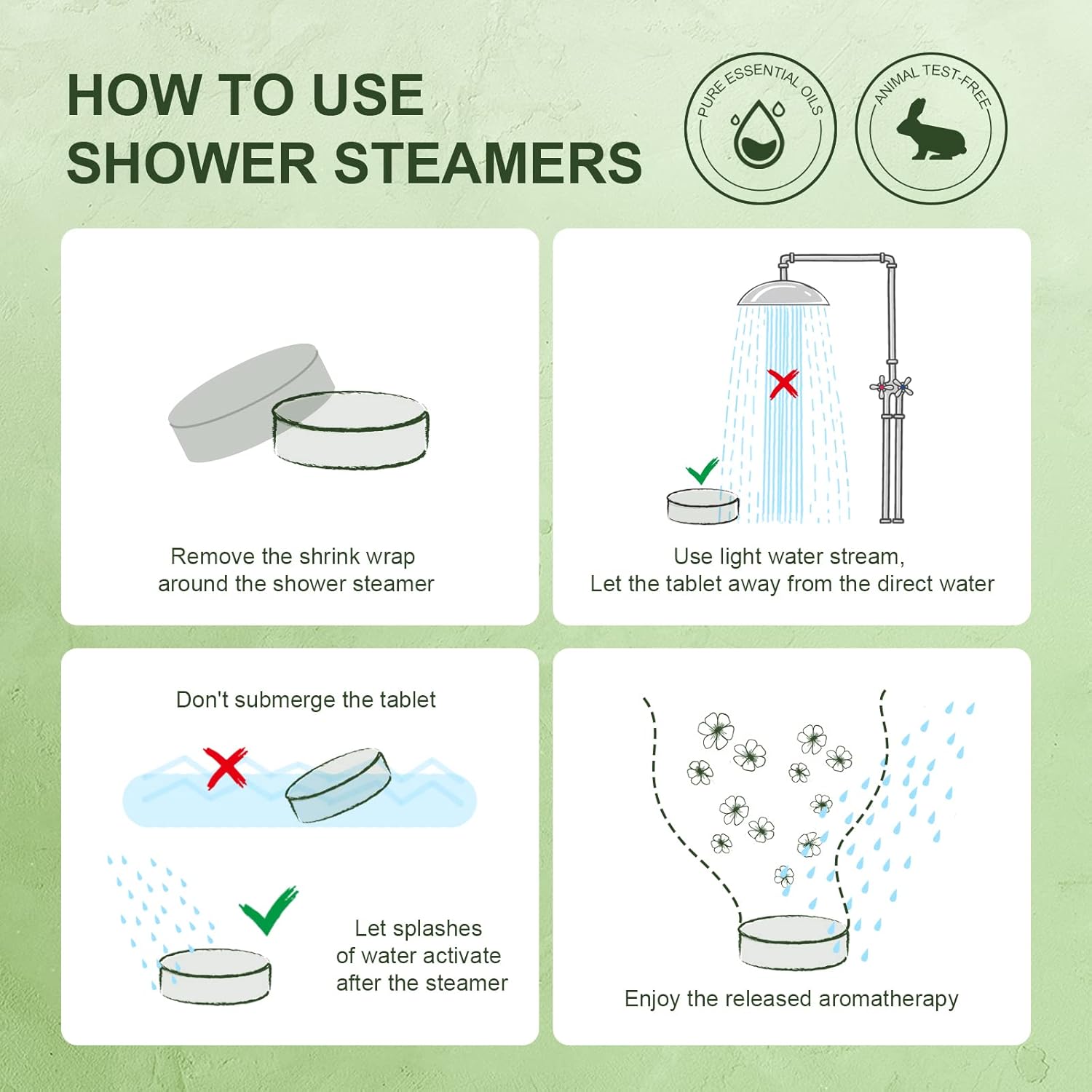 HOW TO USE
SHOWER STEAMERS

PURE ESSENTIAL OILS

ANIMAL TEST-FREE

Remove the shrink wrap around the shower steamer

Use light water stream,
Let the tablet away from the direct water

Don't submerge the tablet

Let splashes of water activate after the steamer

Enjoy the released aromatherapy