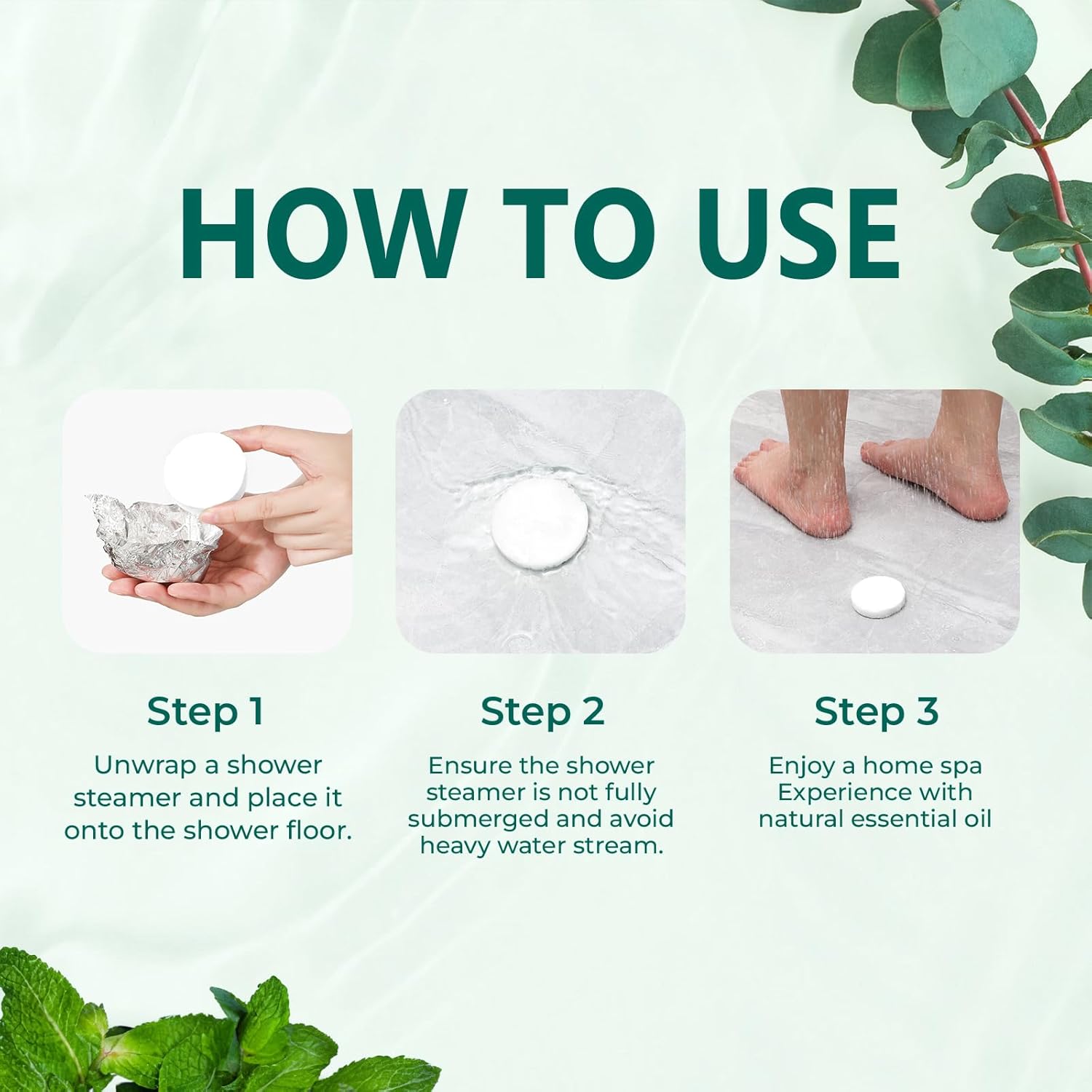 HOW TO USE

Step 1

Unwrap a shower steamer and place it onto the shower floor.

Step 2

Ensure the shower steamer is not fully submerged and avoid heavy water stream.

Step 3

Enjoy a home spa Experience with natural essential oil